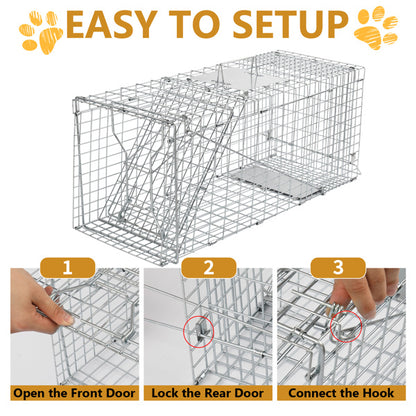 EASY TO SETUP

1
Open the Front Door

2
Lock the Rear Door

3
Connect the Hook