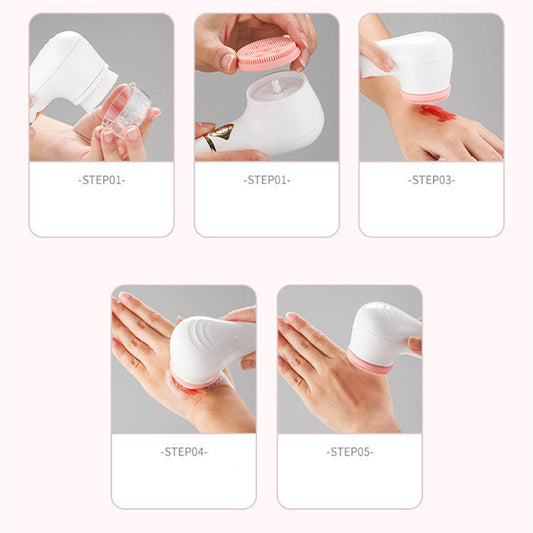 -STEP01-

-STEP01-

-STEP03-

-STEP04-

-STEP05-